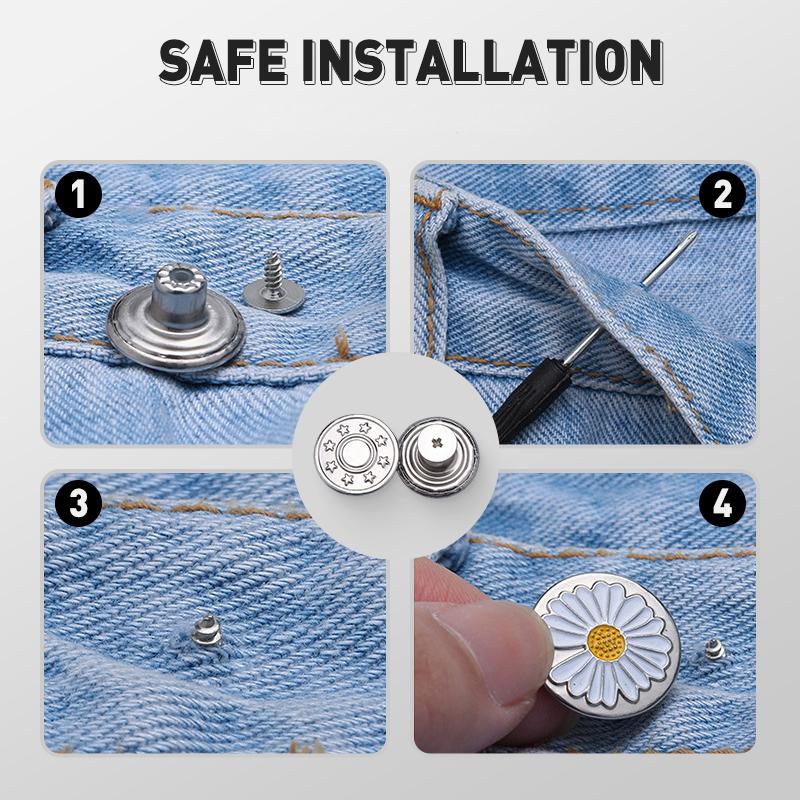 SAFE INSTALLATION

1

2

3

4